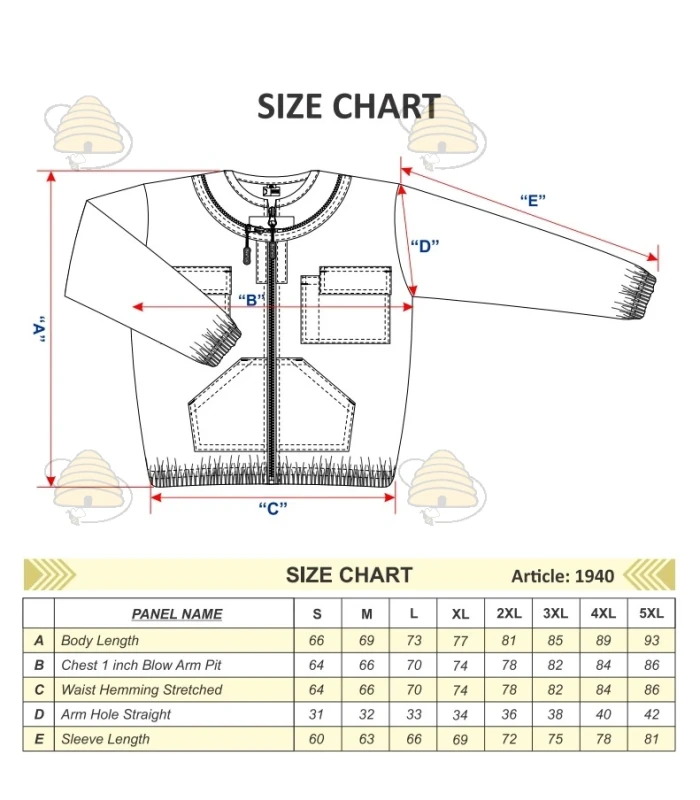 SIZE CHART

"E"

"D"

"B"

"A"

"C"

SIZE CHART Article: 1940

| | PANEL NAME | S | M | L | XL | 2XL | 3XL | 4XL | 5XL |
|---|---|---|---|---|---|---|---|---|---|
| A | Body Length | 66 | 69 | 73 | 77 | 81 | 85 | 89 | 93 |
| B | Chest 1 inch Blow Arm Pit | 64 | 66 | 70 | 74 | 78 | 82 | 84 | 86 |
| C | Waist Hemming Stretched | 64 | 66 | 70 | 74 | 78 | 82 | 84 | 86 |
| D | Arm Hole Straight | 31 | 32 | 33 | 34 | 36 | 38 | 40 | 42 |
| E | Sleeve Length | 60 | 63 | 66 | 69 | 72 | 75 | 78 | 81 |