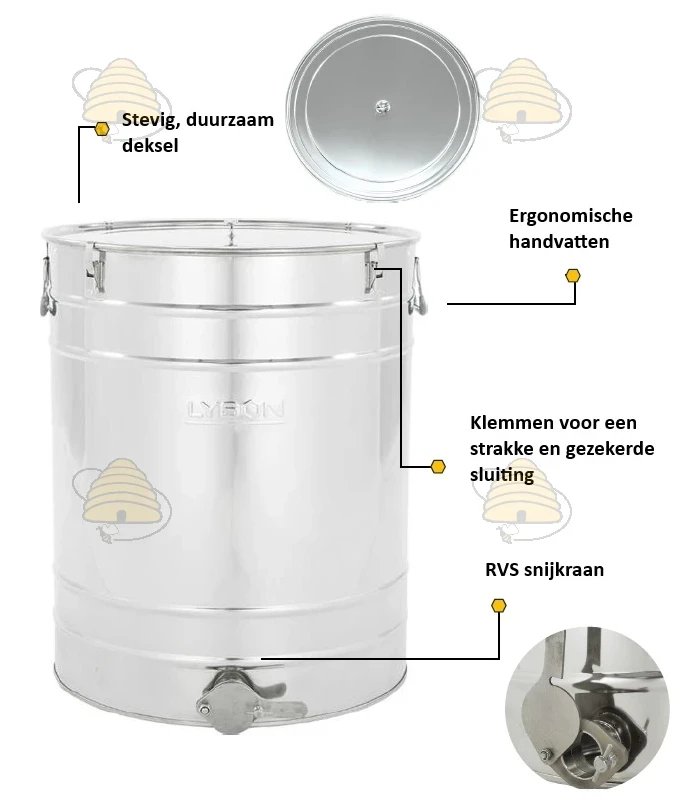 Stevig, duurzaam deksel

Ergonomische handvatten

LYSON

Klemmen voor een strakke en gezekerde sluiting

RVS snijkraan